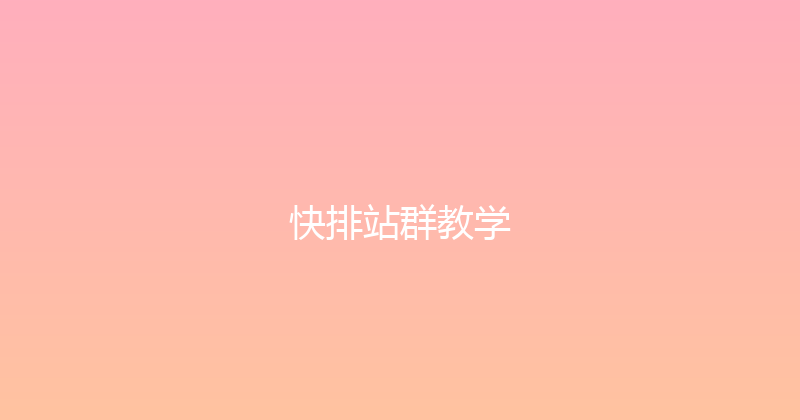 快排站群教学